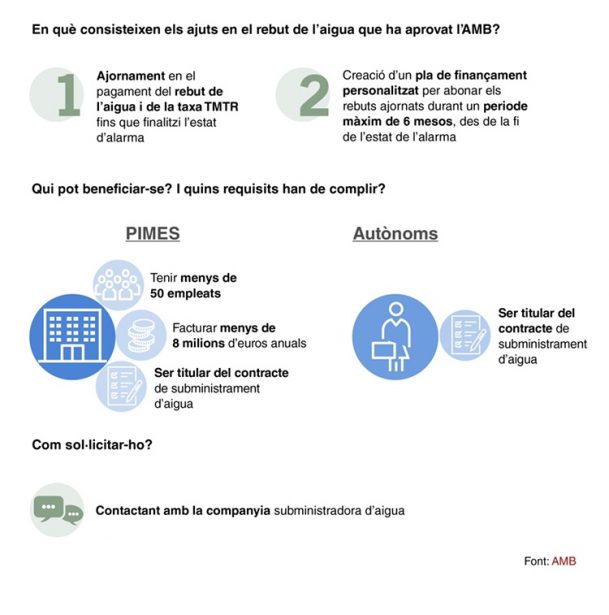 En què consisteixen els ajuts en el rebut de l'aigua que ha aprovat l'AMB?

1

Ajornament en el pagament del rebut de l'aigua i de la taxa TMTR fins que finalitzi l'estat d'alarma

2

Creació d'un pla de finançament personalitzat per abonar els rebuts ajornats durant un periode màxim de 6 mesos, des de la fi de l'estat de l'alarma

Qui pot beneficiar-se? I quins requisits han de complir?

PIMES

Tenir menys de 50 empleats

Facturar menys de 8 milions d'euros anuals

Ser titular del contracte de subministrament d'aigua

Autònoms

Ser titular del contracte de subministrament d'aigua

Com sol·licitar-ho?

Contactant amb la companyia subministradora d'aigua

Font: AMB